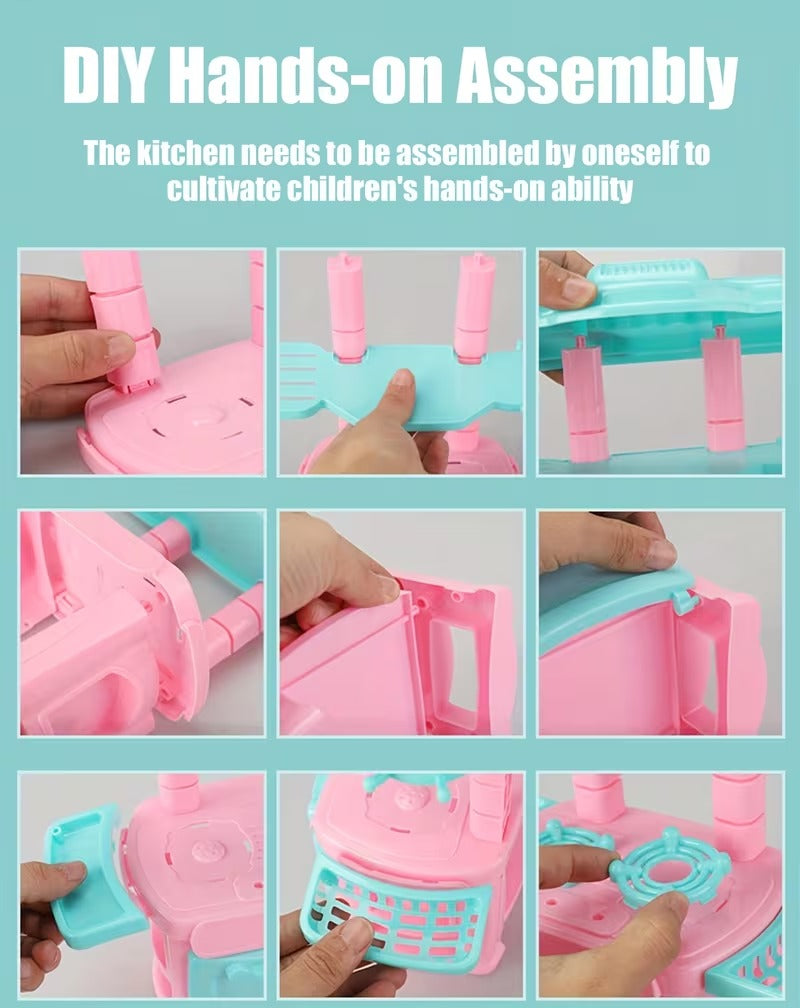 DIY Hands-on Assembly

The kitchen needs to be assembled by oneself to cultivate children's hands-on ability